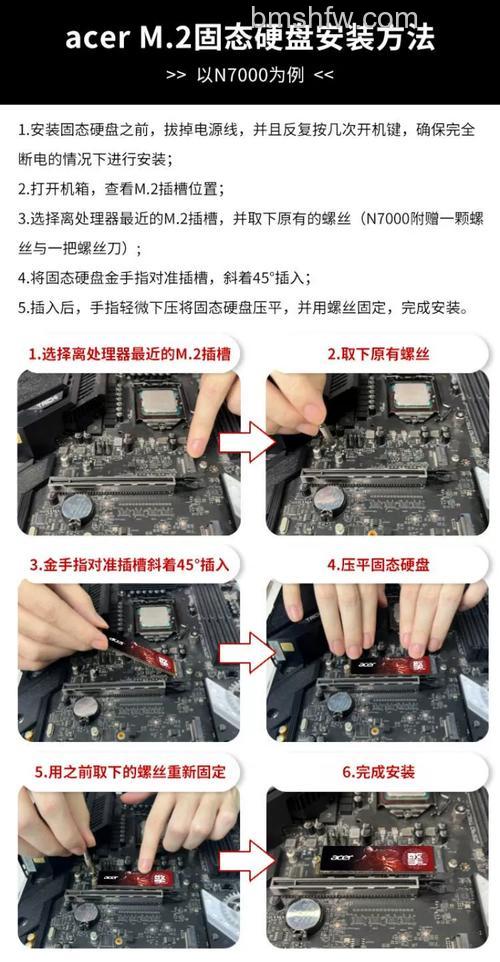 acer M.2固态硬盘安装方法

>> 以N7000为例 <<

1.安装固态硬盘之前，拔掉电源线，并且反复按几次开机键，确保完全断电的情况下进行安装；

2.打开机箱，查看M.2插槽位置；

3.选择离处理器最近的M.2插槽，并取下原有的螺丝（N7000附赠一颗螺丝与一把螺丝刀）；

4.将固态硬盘金手指对准插槽，斜着45°插入；

5.插入后，手指轻微下压将固态硬盘压平，并用螺丝固定，完成安装。

1.选择离处理器最近的M.2插槽

2.取下原有螺丝

3.金手指对准插槽斜着45°插入

4.压平固态硬盘

5.用之前取下的螺丝重新固定

6.完成安装

bmshfw.com