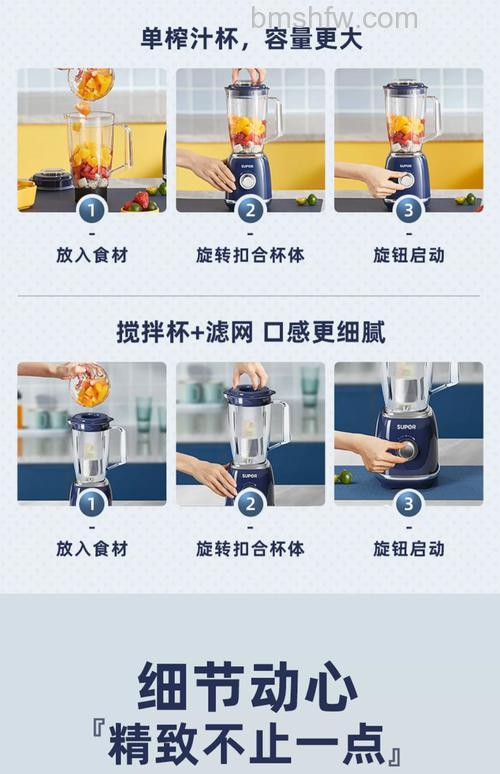 bmshfw.com

单榨汁杯，容量更大

SUPOR

SUPOR

1
-
放入食材

2
-
旋转扣合杯体

3
-
旋钮启动

搅拌杯+滤网 口感更细腻

SUPOR

1
-
放入食材

2
-
旋转扣合杯体

3
-
旋钮启动

细节动心
『精致不止一点』